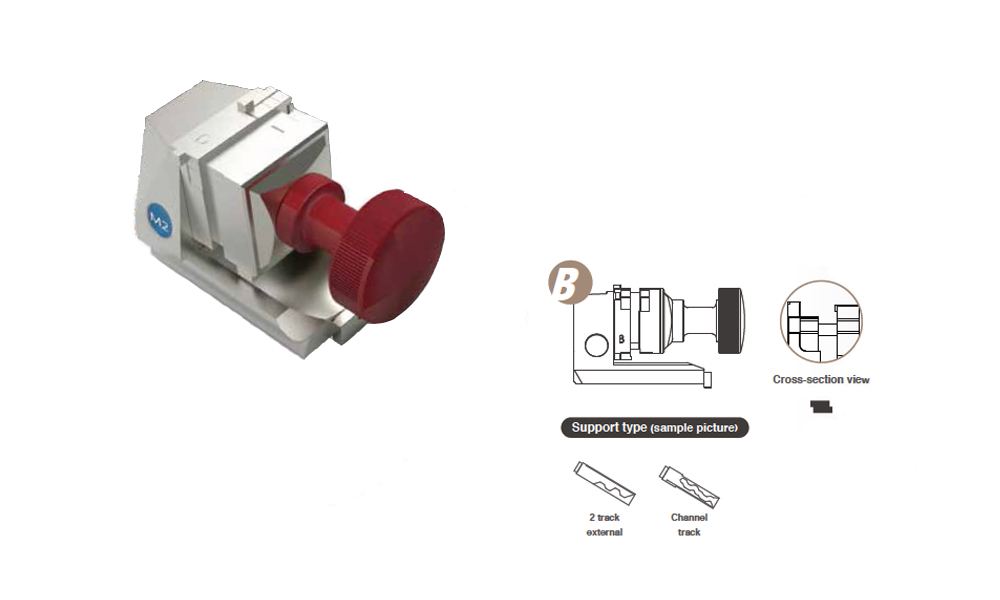 M2

B

B

Cross-section view

Support type (sample picture)

2 track external

Channel track